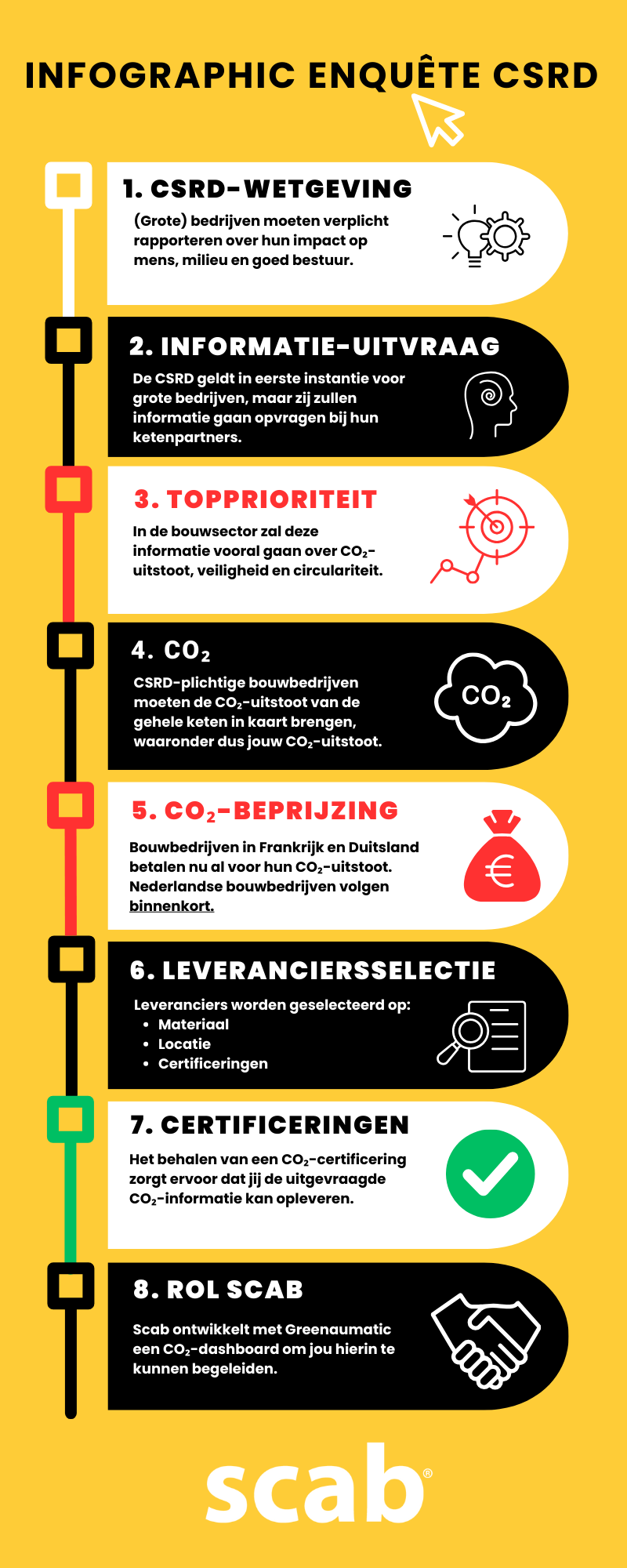 INFOGRAPHIC ENQUÊTE CSRD

1. CSRD-WETGEVING

(Grote) bedrijven moeten verplicht rapporteren over hun impact op mens, milieu en goed bestuur.

2. INFORMATIE-UITVRAAG

De CSRD geldt in eerste instantie voor grote bedrijven, maar zij zullen informatie gaan opvragen bij hun ketenpartners.

3. TOPPRIORITEIT

In de bouwsector zal deze informatie vooral gaan over $CO_2$-uitstoot, veiligheid en circulariteit.

4. $CO_2$

CSRD-plichtige bouwbedrijven moeten de $CO_2$-uitstoot van de gehele keten in kaart brengen, waaronder dus jouw $CO_2$-uitstoot.

$CO_2$

5. $CO_2$-BEPRIJZING

Bouwbedrijven in Frankrijk en Duitsland betalen nu al voor hun $CO_2$-uitstoot. Nederlandse bouwbedrijven volgen binnenkort.

€

6. LEVERANCIERSSELECTIE

Leveranciers worden geselecteerd op:
• Materiaal
• Locatie
• Certificeringen

7. CERTIFICERINGEN

Het behalen van een $CO_2$-certificering zorgt ervoor dat jij de uitgevraagde $CO_2$-informatie kan opleveren.

8. ROL SCAB

Scab ontwikkelt met Greenaumatic een $CO_2$-dashboard om jou hierin te kunnen begeleiden.

scab®